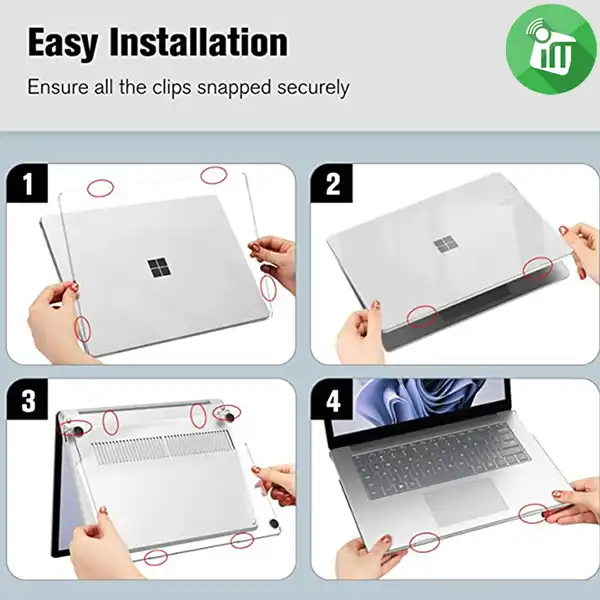 Easy Installation

Ensure all the clips snapped securely

1

2

3

4