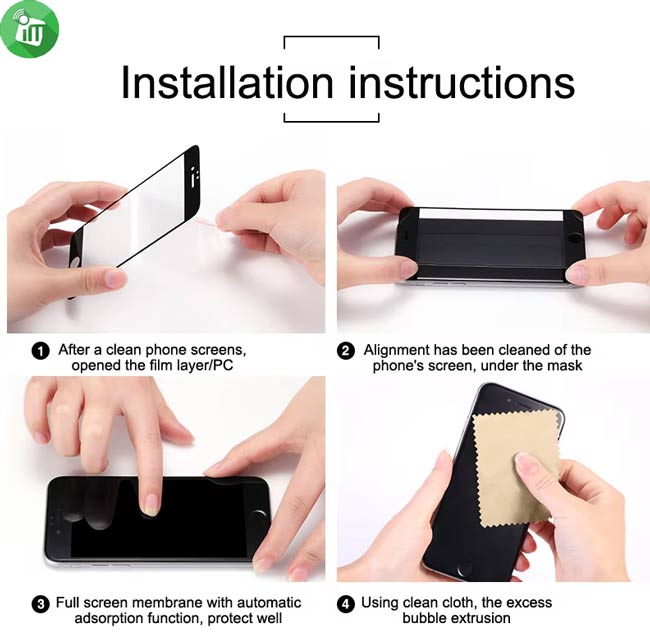 Installation instructions

1 After a clean phone screens, opened the film layer/PC

2 Alignment has been cleaned of the phone's screen, under the mask

3 Full screen membrane with automatic adsorption function, protect well

4 Using clean cloth, the excess bubble extrusion