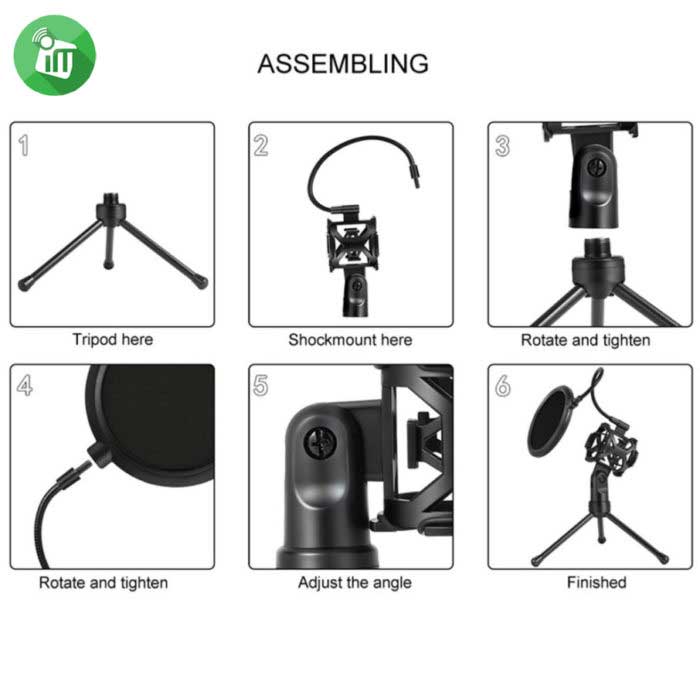 ASSEMBLING

1

Tripod here

2

Shockmount here

3

Rotate and tighten

4

Rotate and tighten

5

Adjust the angle

6

Finished